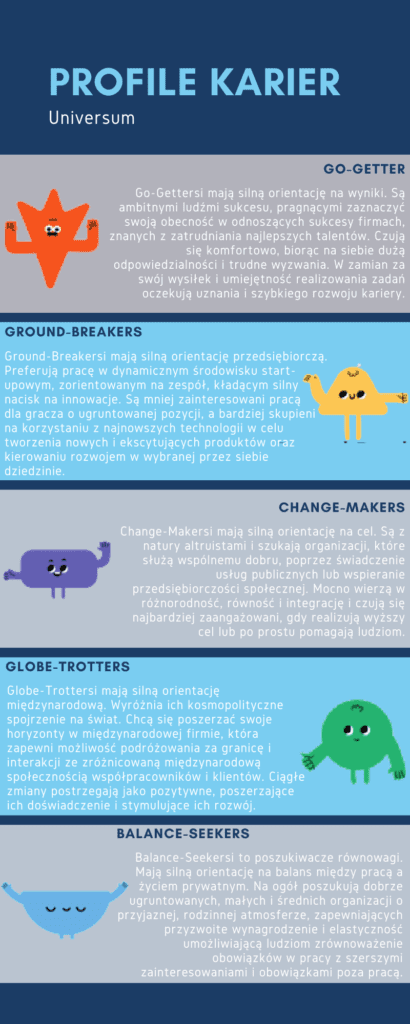 PROFILE KARIER

Universum

GO-GETTER

Go-Gettersi mają silną orientację na wyniki. Są ambitnymi ludźmi sukcesu, pragnącymi zaznaczyć swoją obecność w odnoszących sukcesy firmach, znanych z zatrudniania najlepszych talentów. Czują się komfortowo, biorąc na siebie dużą odpowiedzialności i trudne wyzwania. W zamian za swój wysiłek i umiejętność realizowania zadań oczekują uznania i szybkiego rozwoju kariery.

GROUND-BREAKERS

Ground-Breakersi mają silną orientację przedsiębiorczą. Preferują pracę w dynamicznym środowisku start-upowym, zorientowanym na zespół, kładącym silny nacisk na innowacje. Są mniej zainteresowani pracą dla gracza o ugruntowanej pozycji, a bardziej skupieni na korzystaniu z najnowszych technologii w celu tworzenia nowych i ekscytujących produktów oraz kierowaniu rozwojem w wybranej przez siebie dziedzinie.

CHANGE-MAKERS

Change-Makersi mają silną orientację na cel. Są z natury altruistami i szukają organizacji, które służą wspólnemu dobru, poprzez świadczenie usług publicznych lub wspieranie przedsiębiorczości społecznej. Mocno wierzą w różnorodność, równość i integrację i czują się najbardziej zaangażowani, gdy realizują wyższy cel lub po prostu pomagają ludziom.

GLOBE-TROTTERS

Globe-Trottersi mają silną orientację międzynarodową. Wyróżnia ich kosmopolityczne spojrzenie na świat. Chcą się poszerzać swoje horyzonty w międzynarodowej firmie, która zapewni możliwość podróżowania za granicę i interakcji ze zróżnicowaną międzynarodową społecznością współpracowników i klientów. Ciągłe zmiany postrzegają jako pozytywne, poszerzające ich doświadczenie i stymulujące ich rozwój.

BALANCE-SEEKERS

Balance-Seekersi to poszukiwacze równowagi. Mają silną orientację na balans między pracą a życiem prywatnym. Na ogół poszukują dobrze ugruntowanych, małych i średnich organizacji o przyjaznej, rodzinnej atmosferze, zapewniających przyzwoite wynagrodzenie i elastyczność umożliwiającą ludziom zrównoważenie obowiązków w pracy z szerszymi zainteresowaniami i obowiązkami poza pracą.